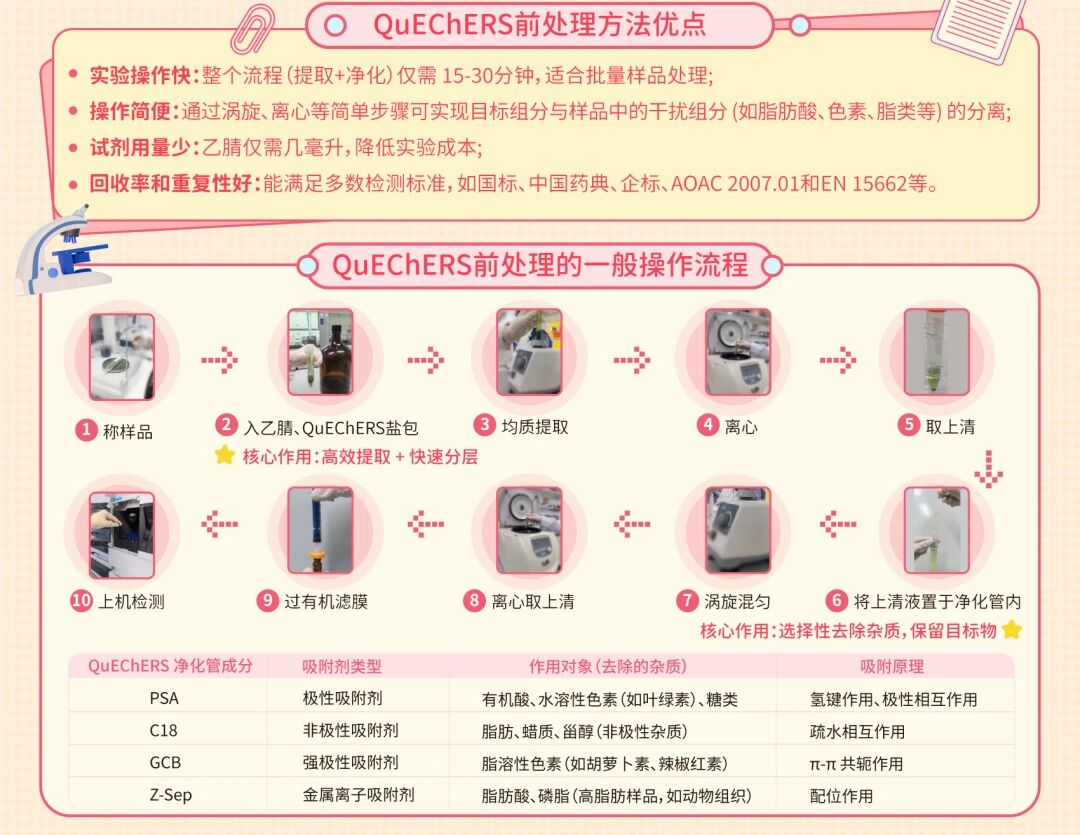 QuEChERS前处理方法优点

• 实验操作快：整个流程（提取+净化）仅需 15-30分钟，适合批量样品处理；
• 操作简便：通过涡旋、离心等简单步骤可实现目标组分与样品中的干扰组分（如脂肪酸、色素、脂类等）的分离；
• 试剂用量少：乙腈仅需几毫升，降低实验成本；
• 回收率和重复性好：能满足多数检测标准，如国标、中国药典、企标、AOAC 2007.01和EN 15662等。

QuEChERS前处理的一般操作流程

1 称样品
2 入乙腈、QuEChERS盐包
核心作用：高效提取 + 快速分层
3 均质提取
4 离心
5 取上清
6 将上清液置于净化管内
核心作用：选择性去除杂质，保留目标物
7 涡旋混匀
8 离心取上清
9 过有机滤膜
10 上机检测

| QuEChERS 净化管成分 | 吸附剂类型 | 作用对象（去除的杂质） | 吸附原理 |
|---|---|---|---|
| PSA | 极性吸附剂 | 有机酸、水溶性色素（如叶绿素）、糖类 | 氢键作用、极性相互作用 |
| C18 | 非极性吸附剂 | 脂肪、蜡质、甾醇（非极性杂质） | 疏水相互作用 |
| GCB | 强极性吸附剂 | 脂溶性色素（如胡萝卜素、辣椒红素） | π-π 共轭作用 |
| Z-Sep | 金属离子吸附剂 | 脂肪酸、磷脂（高脂肪样品，如动物组织） | 配位作用 |