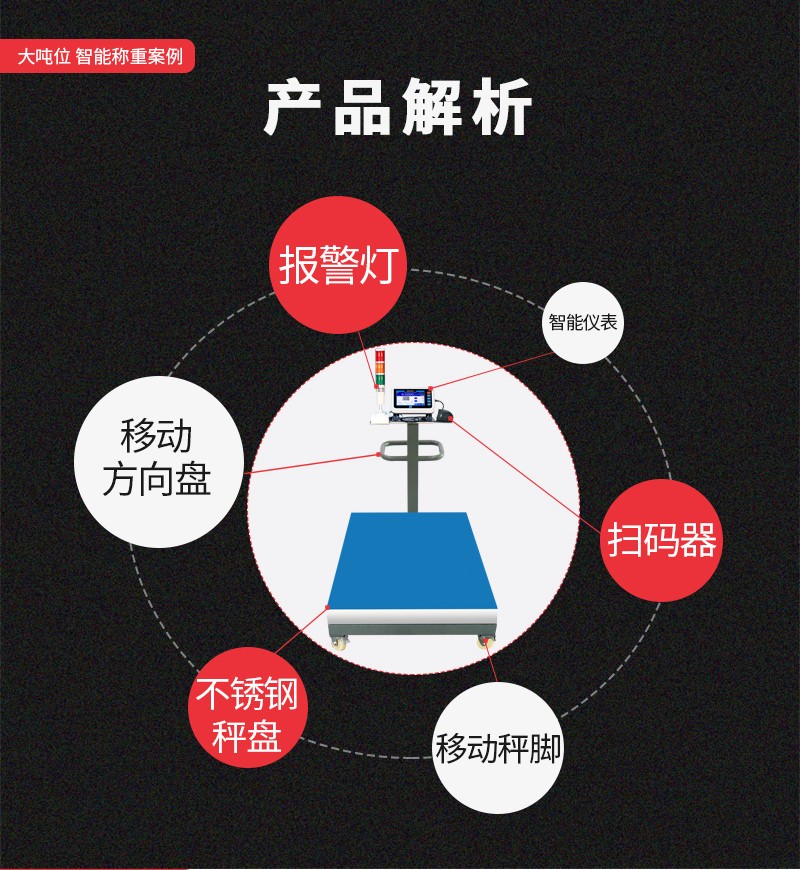 大吨位 智能称重案例

产品解析

报警灯

智能仪表

移动方向盘

扫码器

不锈钢秤盘

移动秤脚