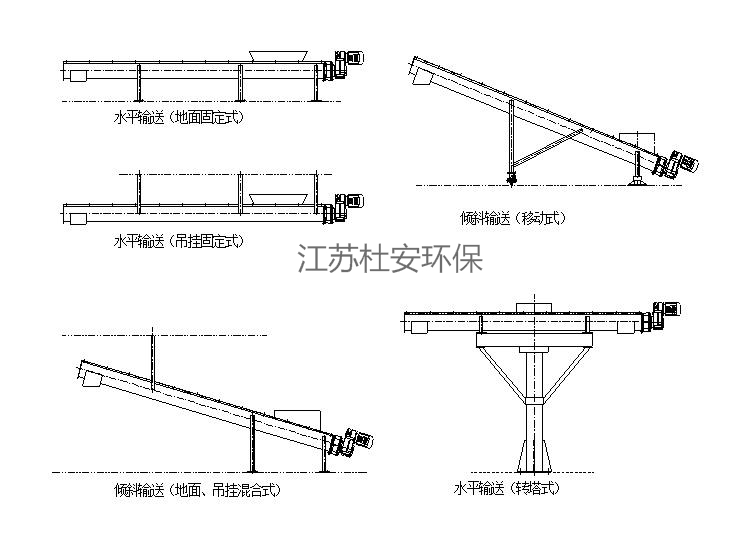 水平输送（地面固定式）

倾斜输送（移动式）

水平输送（吊挂固定式）

江苏杜安环保

倾斜输送（地面、吊挂混合式）

水平输送（转塔式）