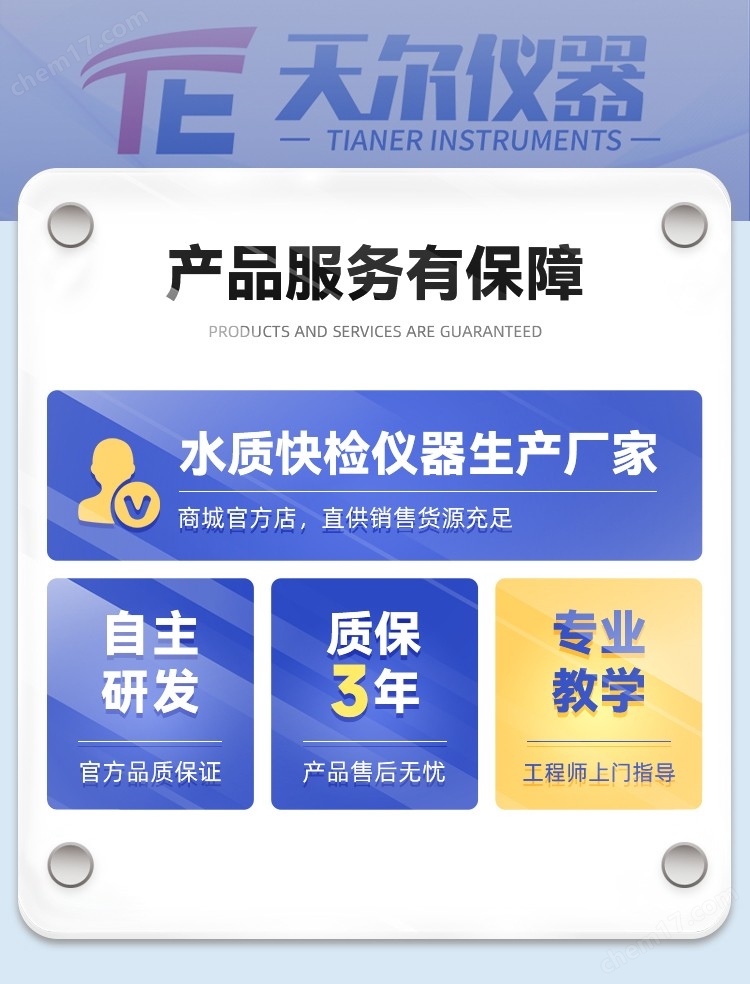 TE 天尔仪器
— TIANER INSTRUMENTS —

产品服务有保障

PRODUCTS AND SERVICES ARE GUARANTEED

水质快检仪器生产厂家

商城官方店，直供销售货源充足

自主
研发

官方品质保证

质保
3年

产品售后无忧

专业
教学

工程师上门指导

chem17.com