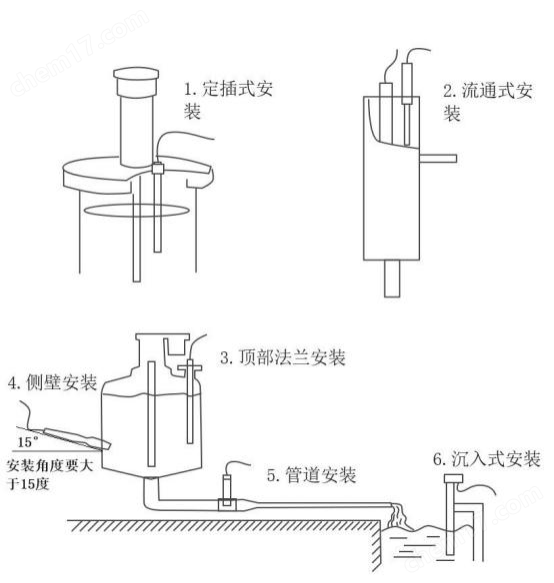 chem17.com

1. 定插式安装

2. 流通式安装

3. 顶部法兰安装

4. 侧壁安装

15°

安装角度要大于15度

5. 管道安装

6. 沉入式安装

chem17.com